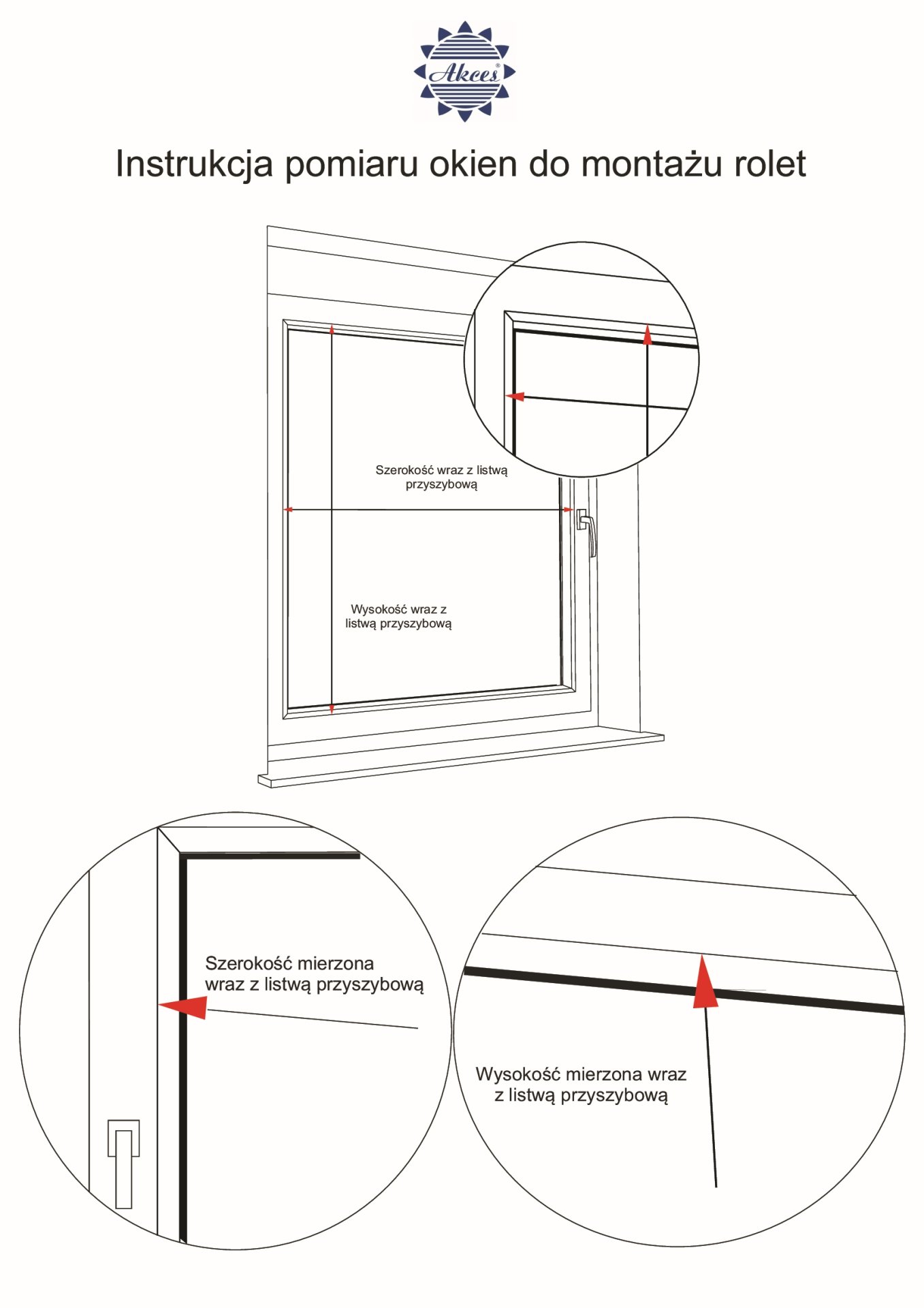 Akces®

Instrukcja pomiaru okien do montażu rolet

Szerokość wraz z listwą przyszybową

Wysokość wraz z listwą przyszybową

Szerokość mierzona wraz z listwą przyszybową

Wysokość mierzona wraz z listwą przyszybową